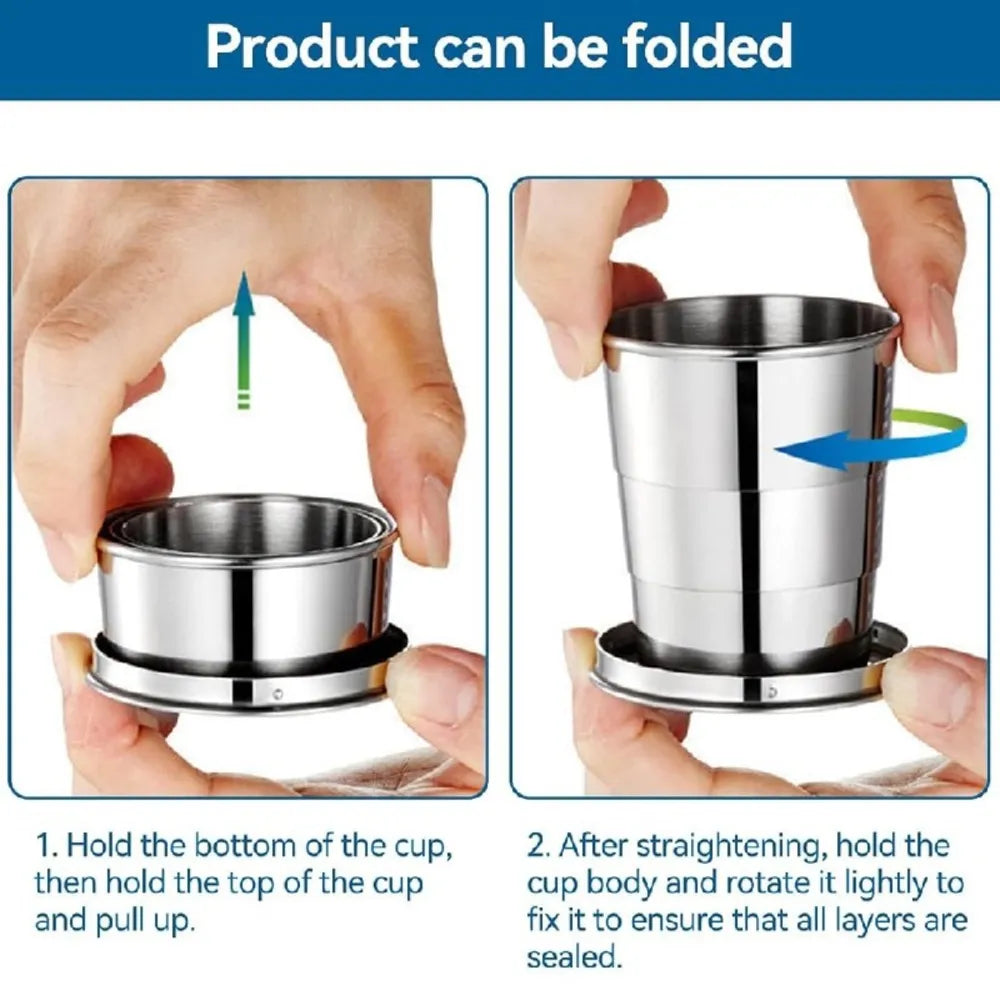 Product can be folded

1. Hold the bottom of the cup, then hold the top of the cup and pull up.

2. After straightening, hold the cup body and rotate it lightly to fix it to ensure that all layers are sealed.