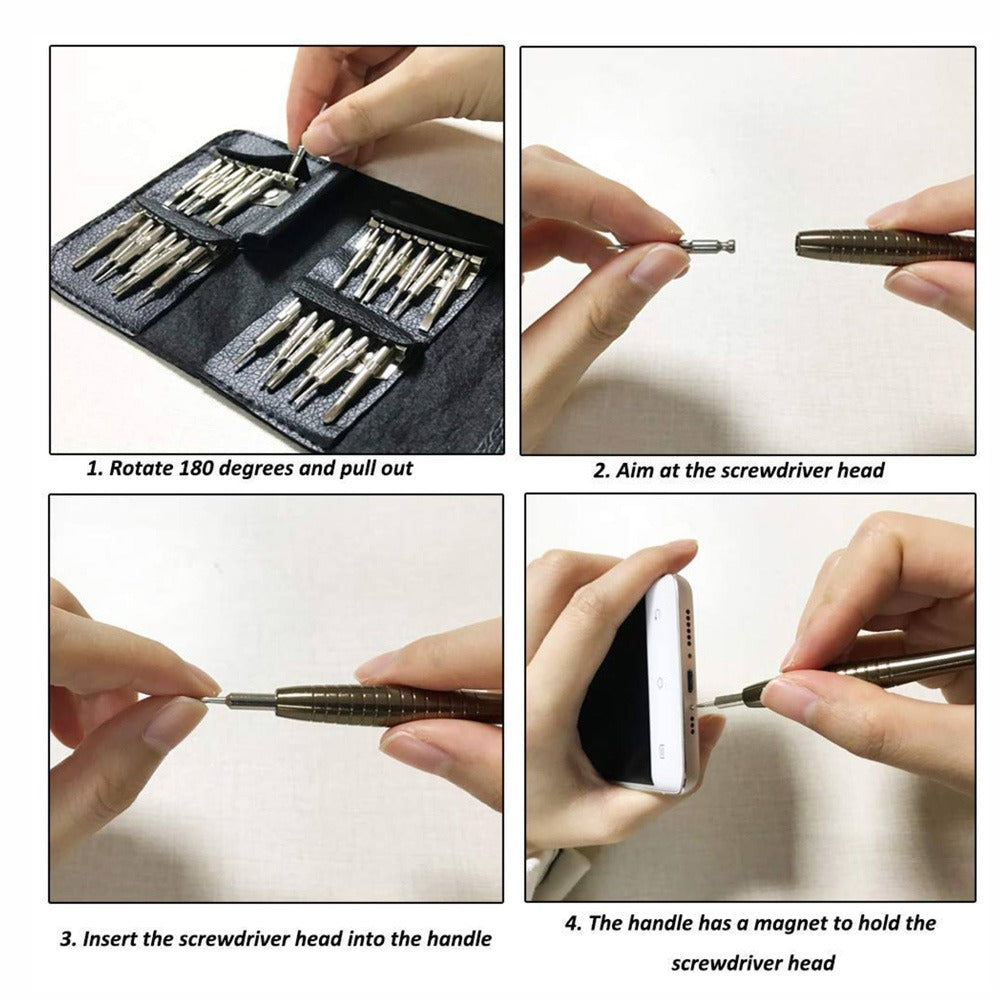 1. Rotate 180 degrees and pull out

2. Aim at the screwdriver head

3. Insert the screwdriver head into the handle

4. The handle has a magnet to hold the screwdriver head