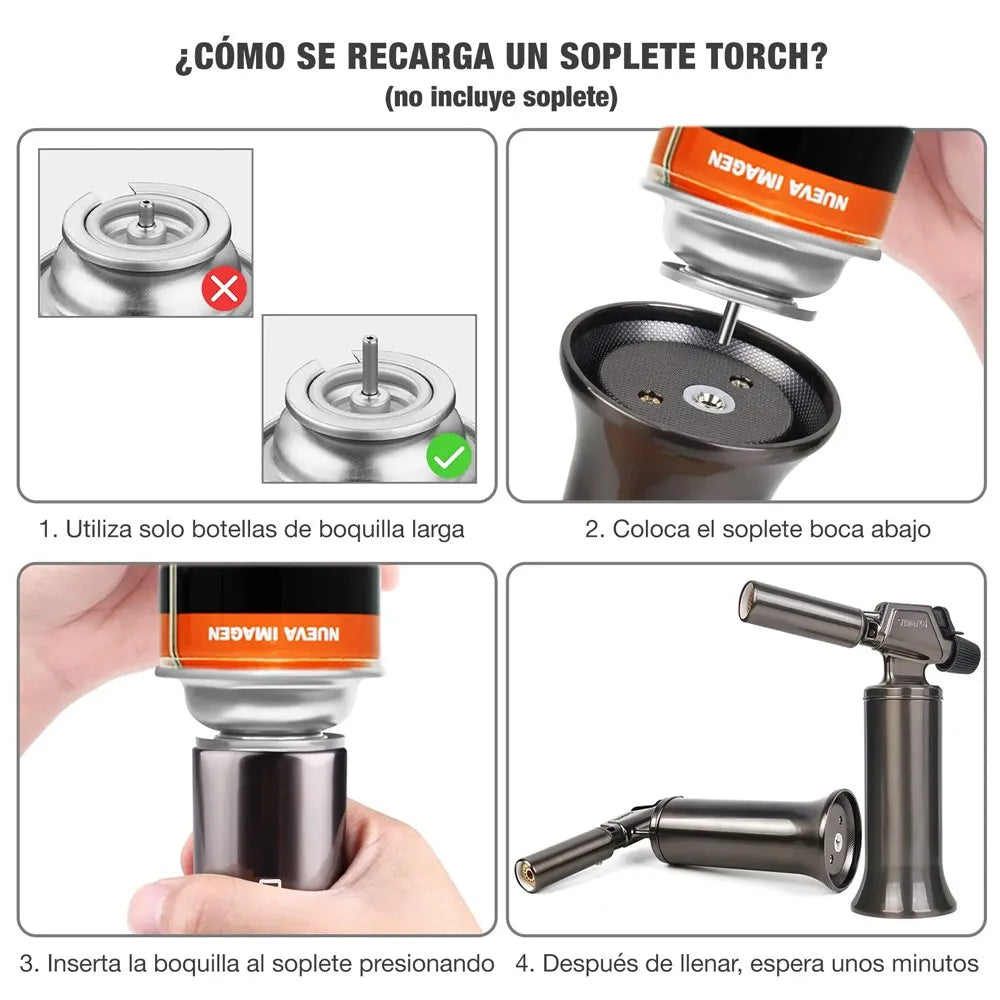 ¿CÓMO SE RECARGA UN SOPLETE TORCH?
(no incluye soplete)

NUEVA IMAGEN

1. Utiliza solo botellas de boquilla larga

2. Coloca el soplete boca abajo

NUEVA IMAGEN

3. Inserta la boquilla al soplete presionando

4. Después de llenar, espera unos minutos