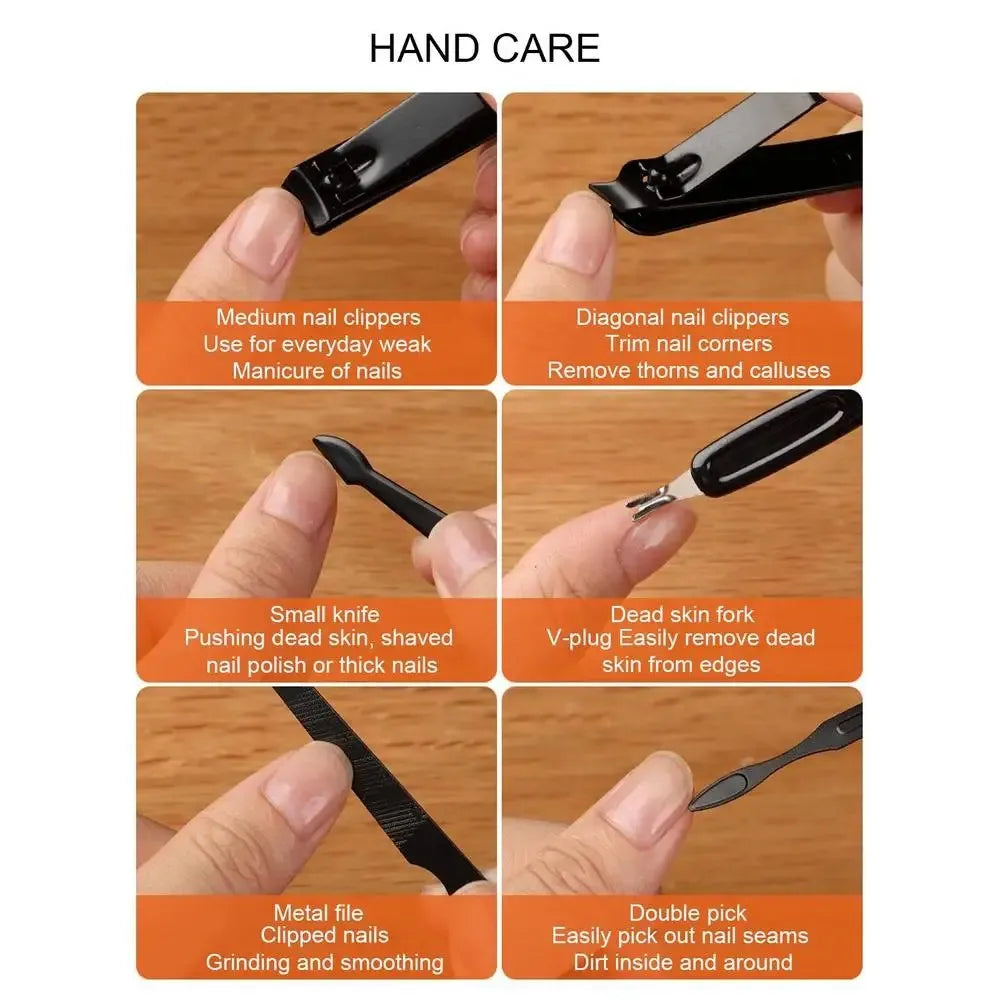 HAND CARE

Medium nail clippers
Use for everyday weak
Manicure of nails

Diagonal nail clippers
Trim nail corners
Remove thorns and calluses

Small knife
Pushing dead skin, shaved
nail polish or thick nails

Dead skin fork
V-plug Easily remove dead
skin from edges

Metal file
Clipped nails
Grinding and smoothing

Double pick
Easily pick out nail seams
Dirt inside and around