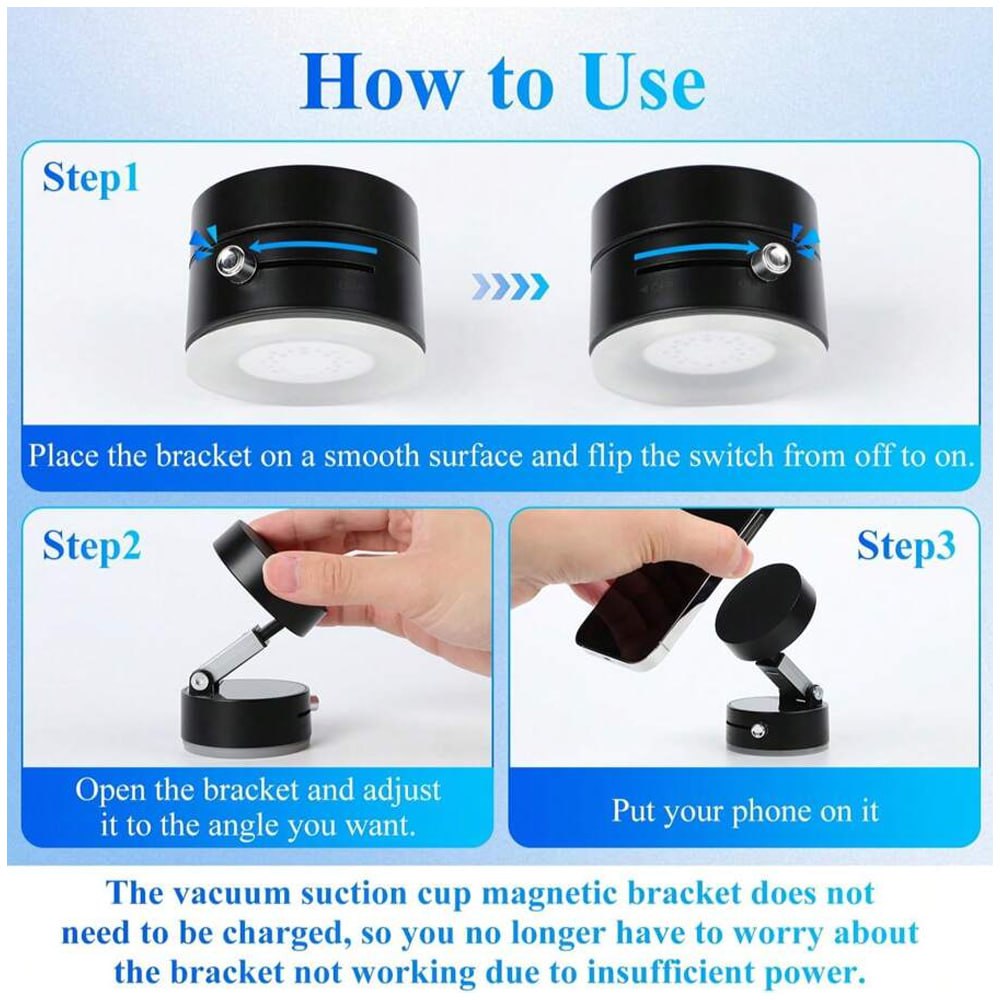 How to Use

Step1

Place the bracket on a smooth surface and flip the switch from off to on.

Step2

Open the bracket and adjust it to the angle you want.

Step3

Put your phone on it

The vacuum suction cup magnetic bracket does not need to be charged, so you no longer have to worry about the bracket not working due to insufficient power.