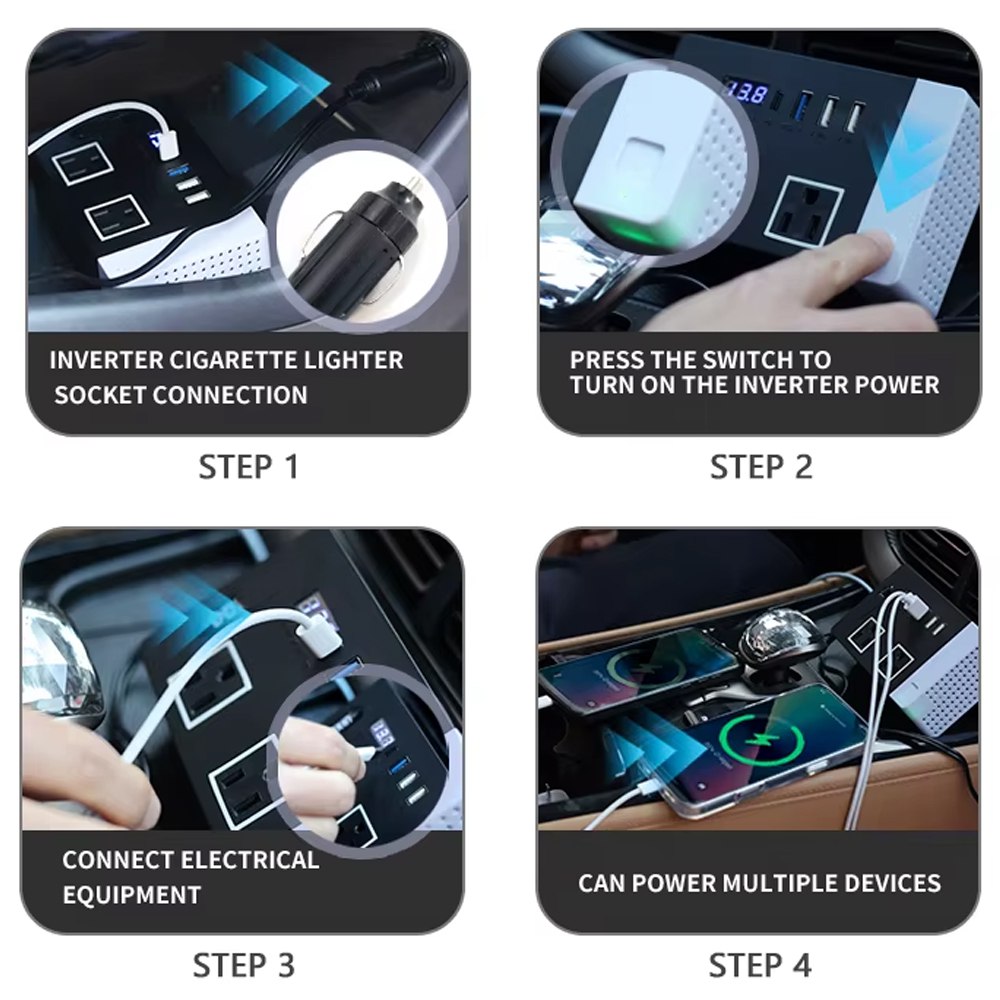 13.8

INVERTER CIGARETTE LIGHTER SOCKET CONNECTION

STEP 1

PRESS THE SWITCH TO TURN ON THE INVERTER POWER

STEP 2

CONNECT ELECTRICAL EQUIPMENT

STEP 3

CAN POWER MULTIPLE DEVICES

STEP 4